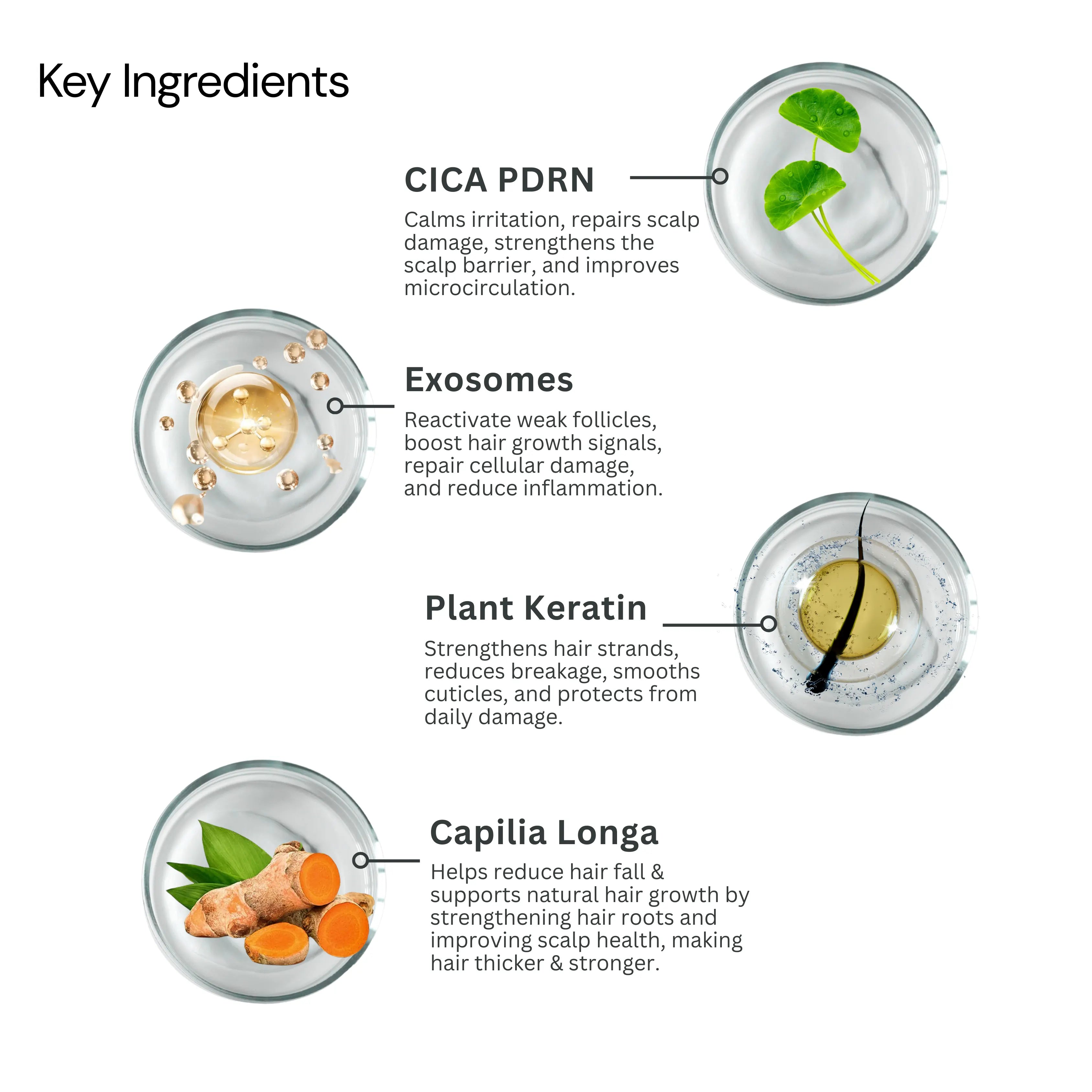 Key Ingredients

CICA PDRN

Calms irritation, repairs scalp damage, strengthens the scalp barrier, and improves microcirculation.

Exosomes

Reactivate weak follicles, boost hair growth signals, repair cellular damage, and reduce inflammation.

Plant Keratin

Strengthens hair strands, reduces breakage, smooths cuticles, and protects from daily damage.

Capilia Longa

Helps reduce hair fall & supports natural hair growth by strengthening hair roots and improving scalp health, making hair thicker & stronger.