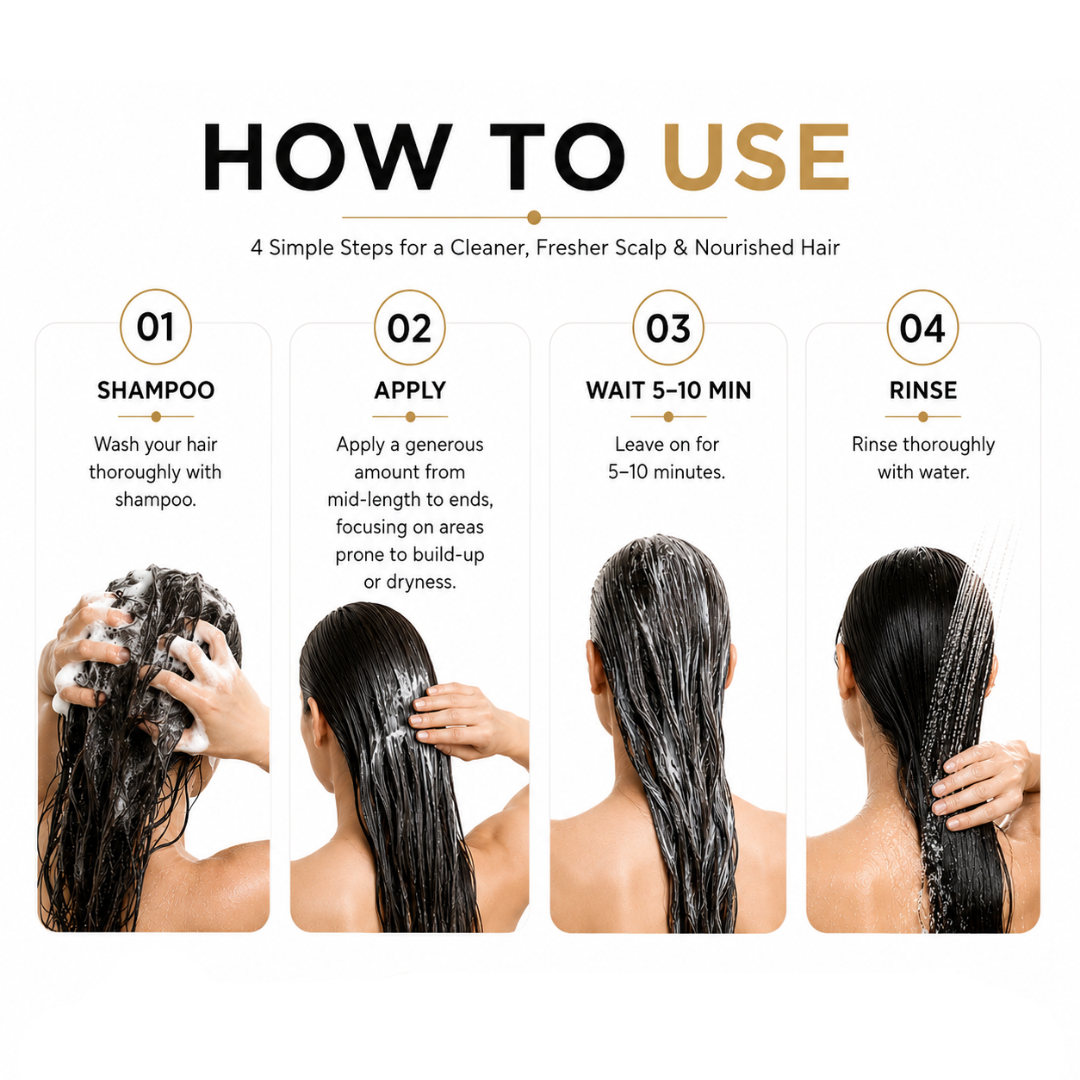 HOW TO USE

4 Simple Steps for a Cleaner, Fresher Scalp & Nourished Hair

01

SHAMPOO

Wash your hair thoroughly with shampoo.

02

APPLY

Apply a generous amount from mid-length to ends, focusing on areas prone to build-up or dryness.

03

WAIT 5–10 MIN

Leave on for 5–10 minutes.

04

RINSE

Rinse thoroughly with water.