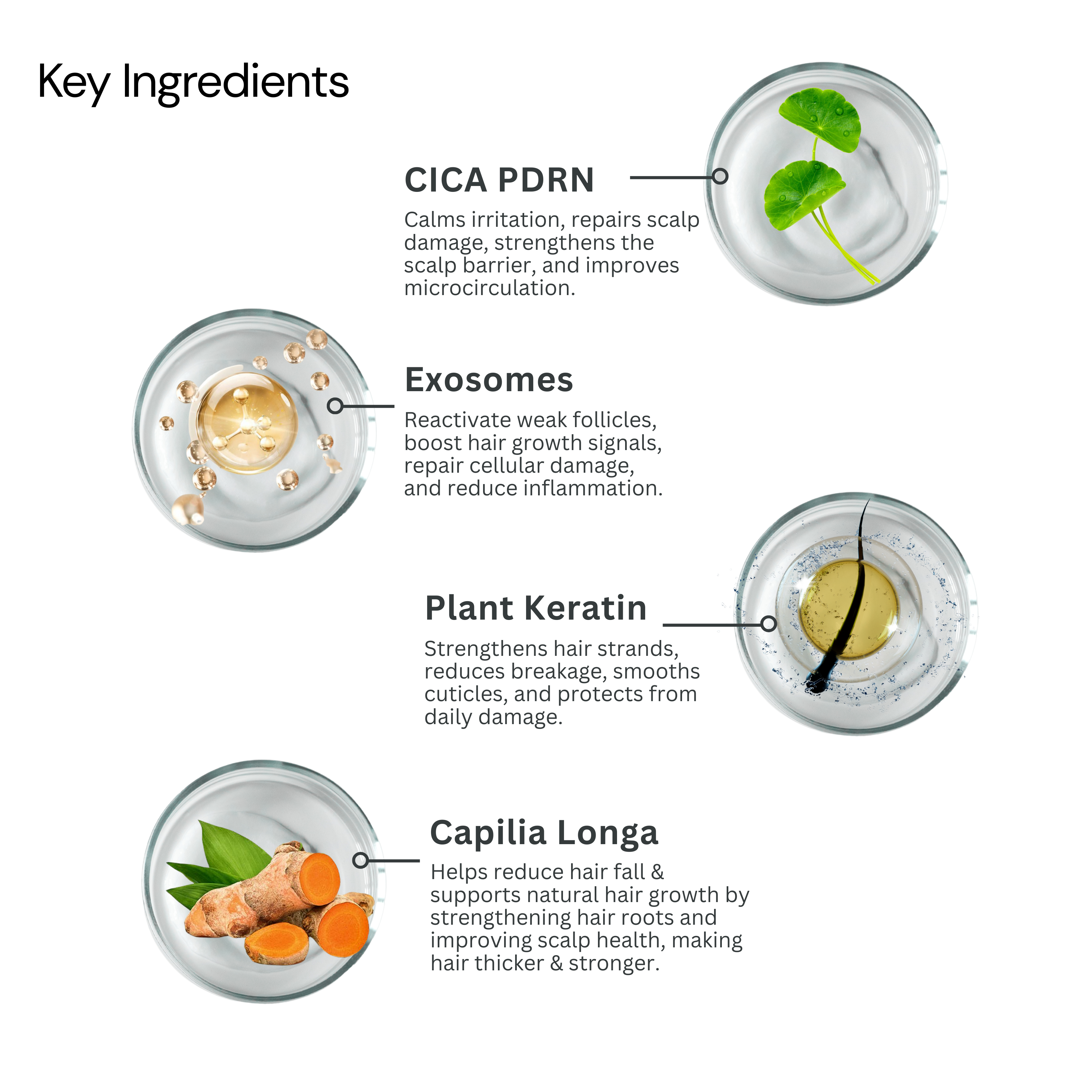 Key Ingredients

CICA PDRN

Calms irritation, repairs scalp damage, strengthens the scalp barrier, and improves microcirculation.

Exosomes

Reactivate weak follicles, boost hair growth signals, repair cellular damage, and reduce inflammation.

Plant Keratin

Strengthens hair strands, reduces breakage, smooths cuticles, and protects from daily damage.

Capilia Longa

Helps reduce hair fall & supports natural hair growth by strengthening hair roots and improving scalp health, making hair thicker & stronger.